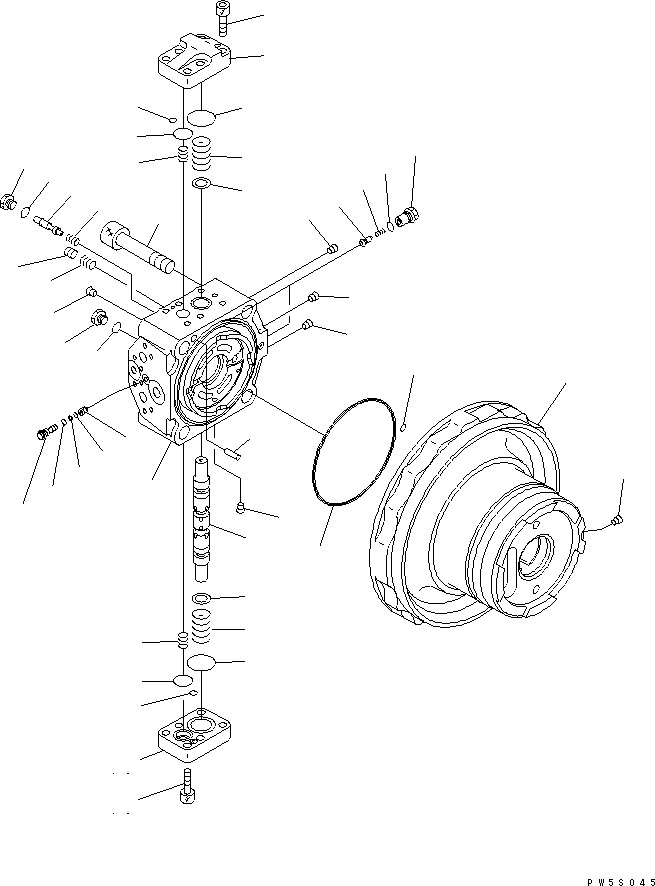 PW5S045