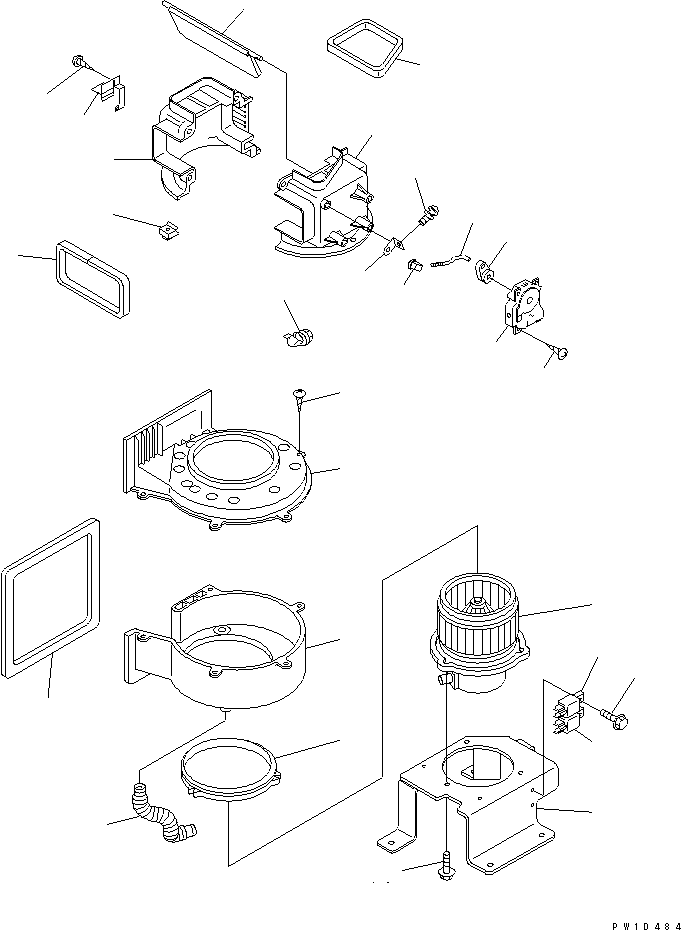 PW10484