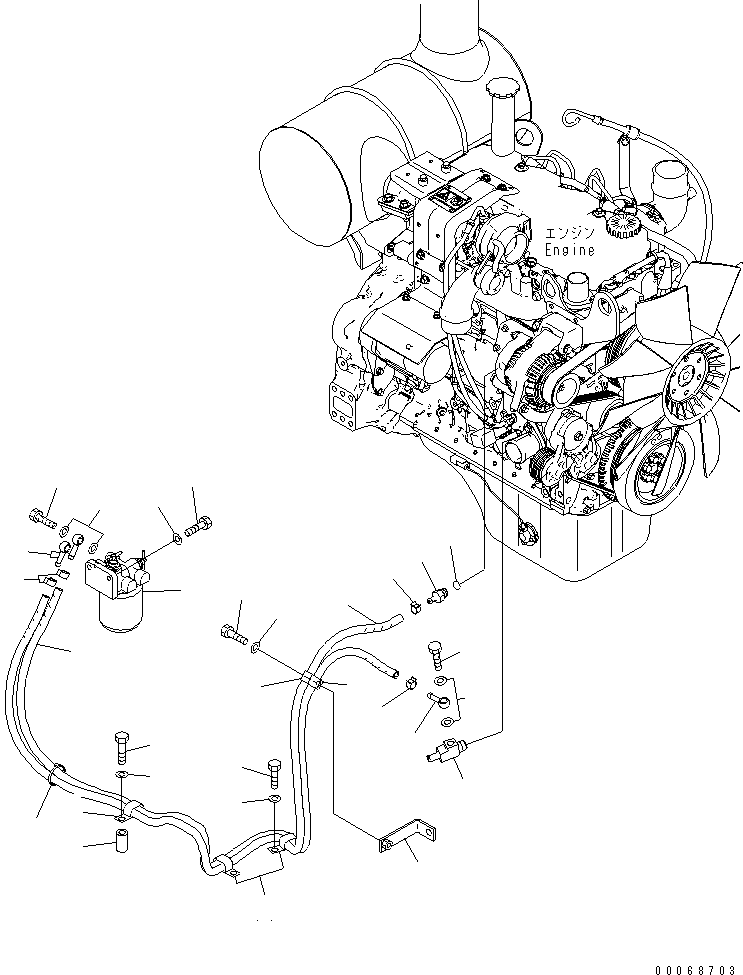 エンジン
Engine

00068703