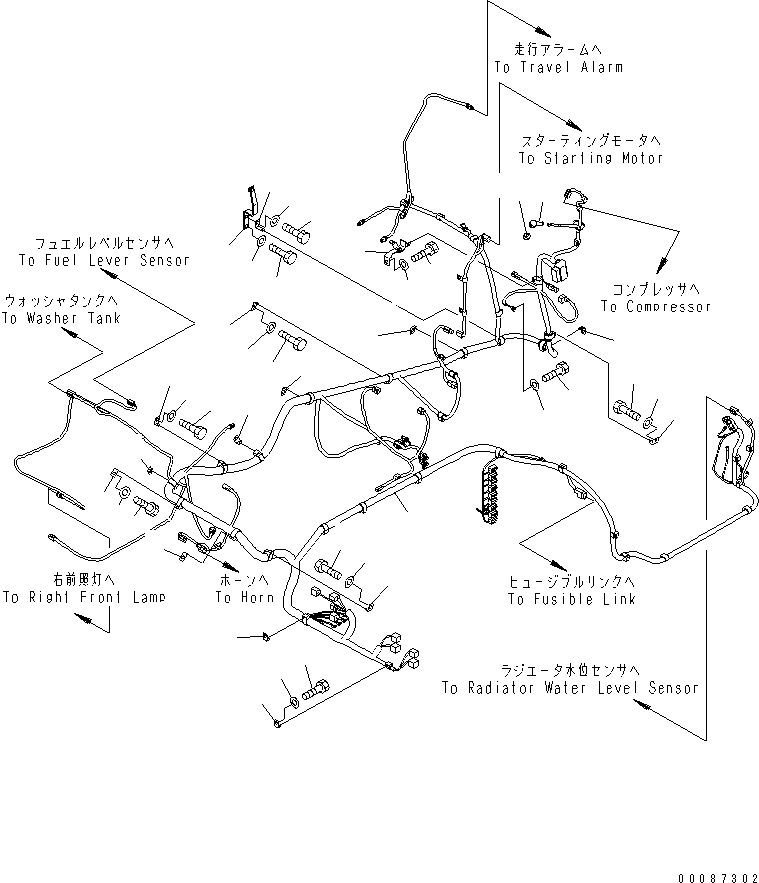 走行アラームへ
To Travel Alarm

スターティングモータへ
To Starting Motor

フュエルレベルセンサへ
To Fuel Lever Sensor

ウォッシャタンクへ
To Washer Tank

コンプレッサへ
To Compressor

右前照灯へ
To Right Front Lamp

ホーンへ
To Horn

ヒュージブルリンクへ
To Fusible Link

ラジエータ水位センサへ
To Radiator Water Level Sensor

00087302