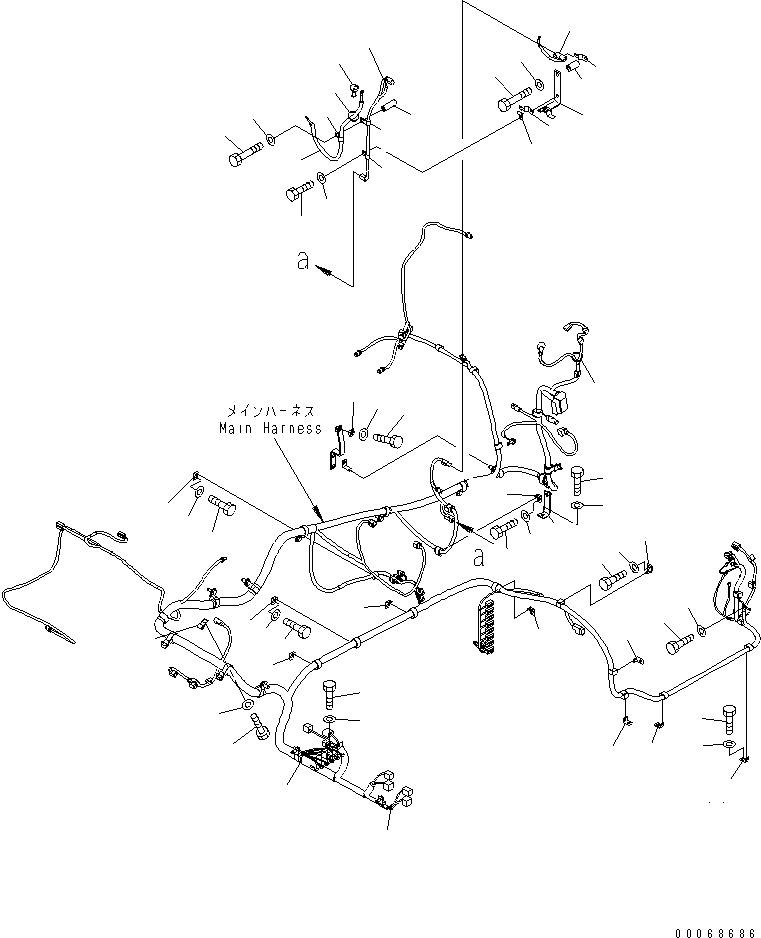 a

メインハーネス
Main Harness

a

00068686