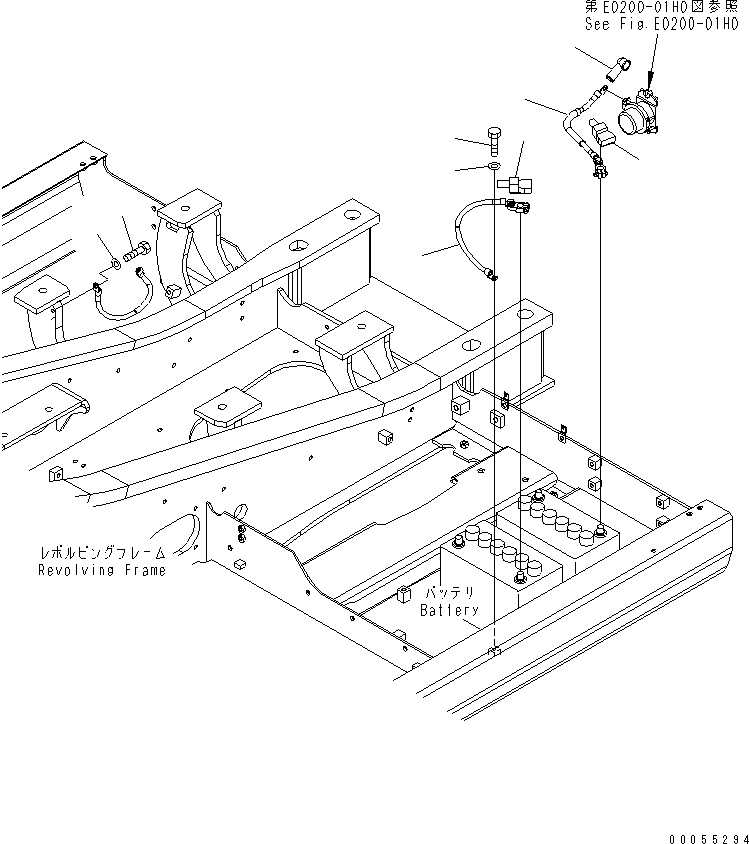 第E0200-01H0図参照
See Fig.E0200-01H0

レボルビングフレーム
Revolving Frame

バッテリ
Battery

00055294