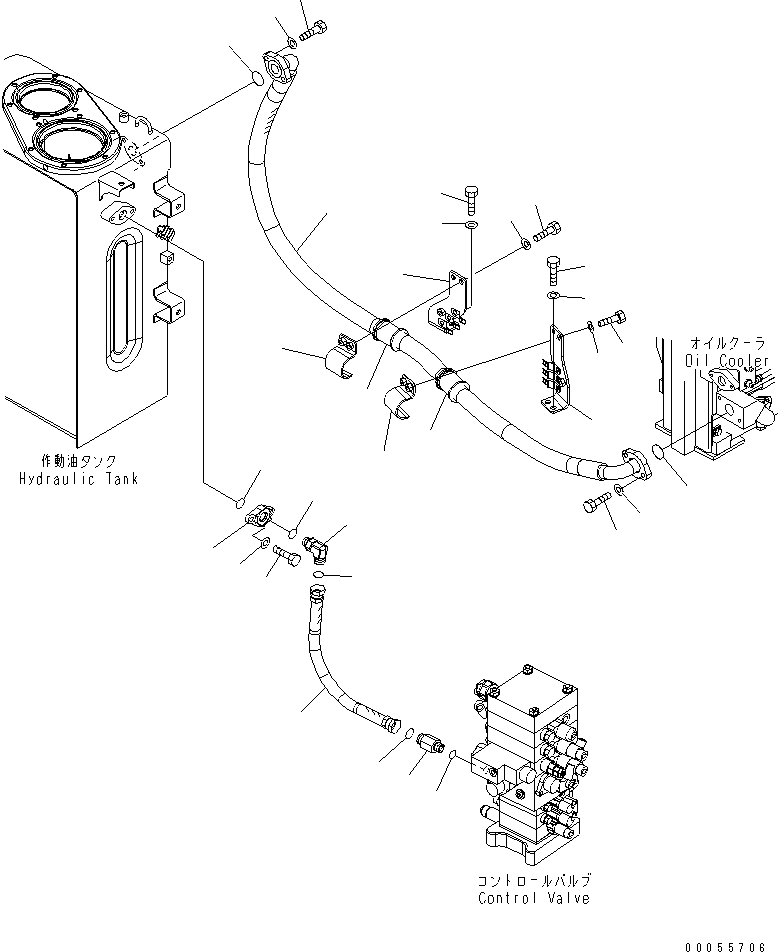 オイルクーラ
Oil Cooler

作動油タンク
Hydraulic Tank

コントロールバルブ
Control Valve

00055706