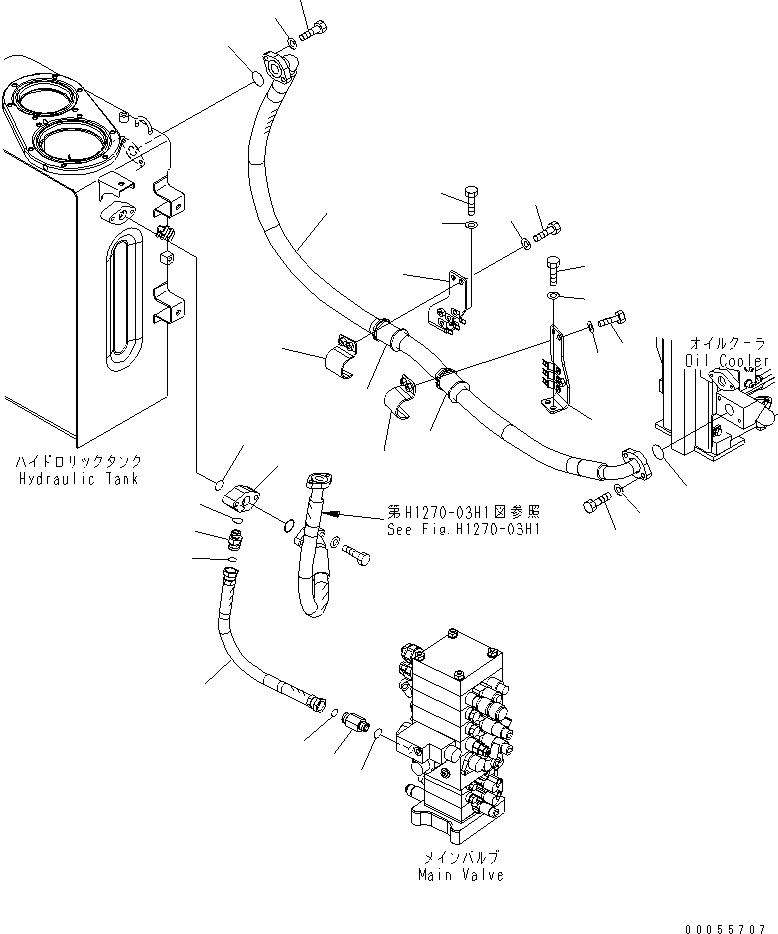 オイルクーラ
Oil Cooler

ハイドロリックタンク
Hydraulic Tank

第H1270-03H1図参照
See Fig.H1270-03H1

メインバルブ
Main Valve

00055707