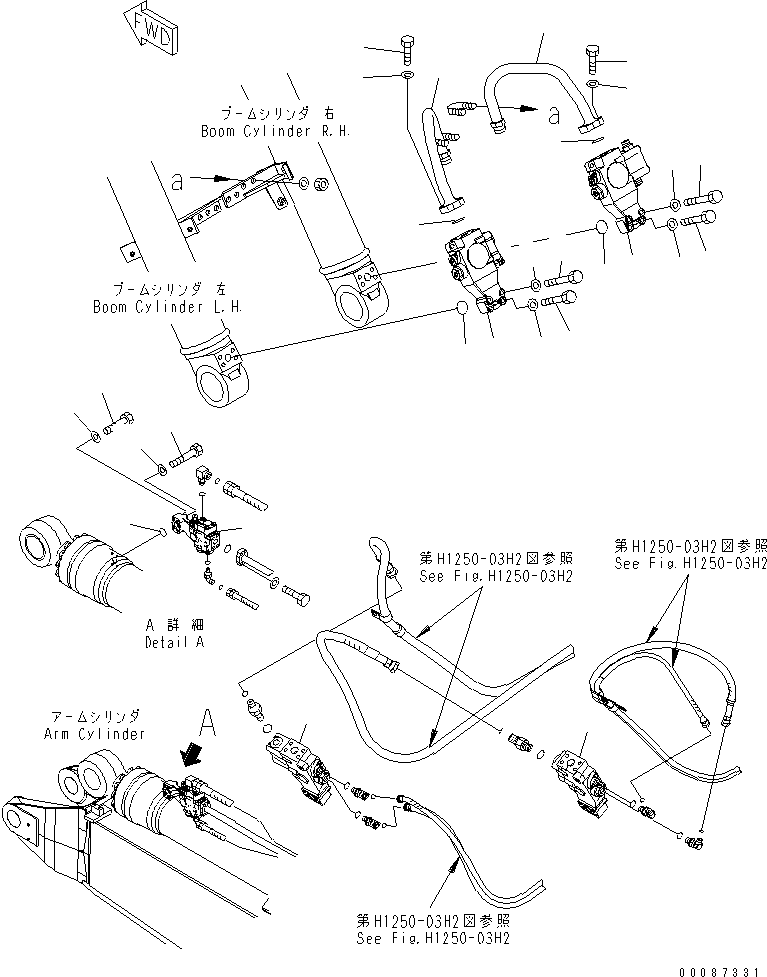 FWD

ブームシリンダ 右
Boom Cylinder R.H.

a

a

ブームシリンダ 左
Boom Cylinder L.H.

A 詳細
Detail A

第H1250-03H2図参照
See Fig.H1250-03H2

第H1250-03H2図参照
See Fig.H1250-03H2

アームシリンダ
Arm Cylinder

A

第H1250-03H2図参照
See Fig.H1250-03H2

00087331