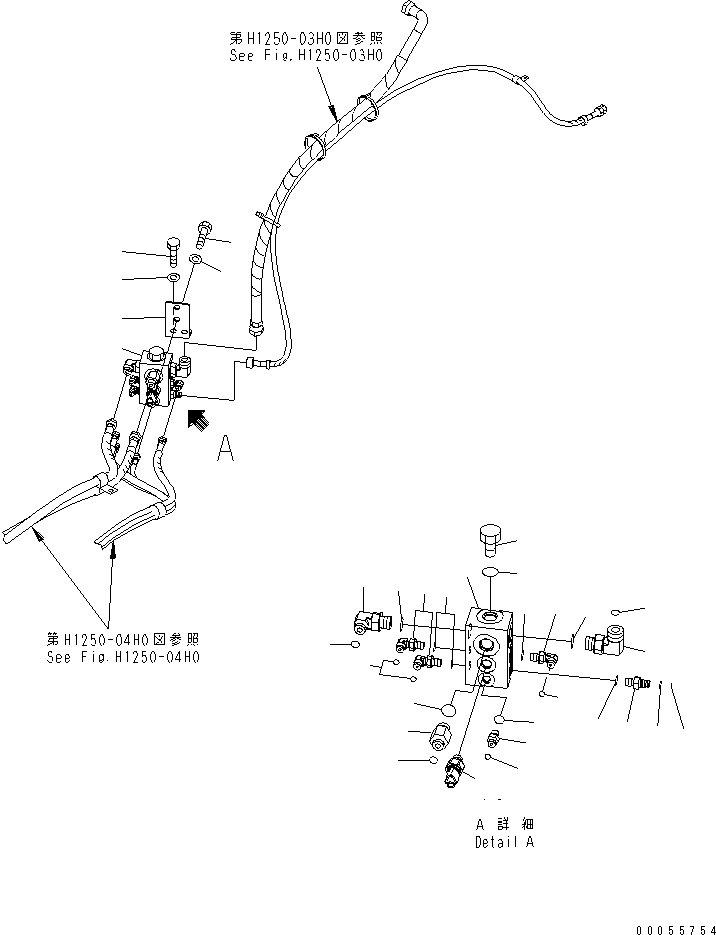 第H1250-03H0図参照
See Fig.H1250-03H0

A

第H1250-04H0図参照
See Fig.H1250-04H0

A 詳細
Detail A

00055754