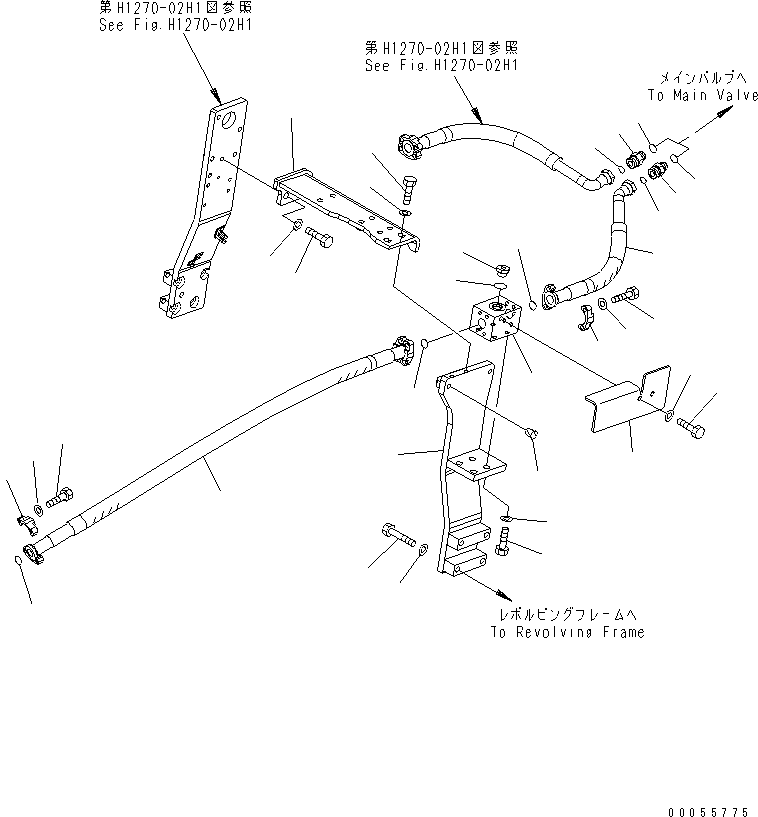 第H1270-02H1図参照
See Fig.H1270-02H1

第H1270-02H1図参照
See Fig.H1270-02H1

メインバルブへ
To Main Valve

レボルビングフレームへ
To Revolving Frame

00055775