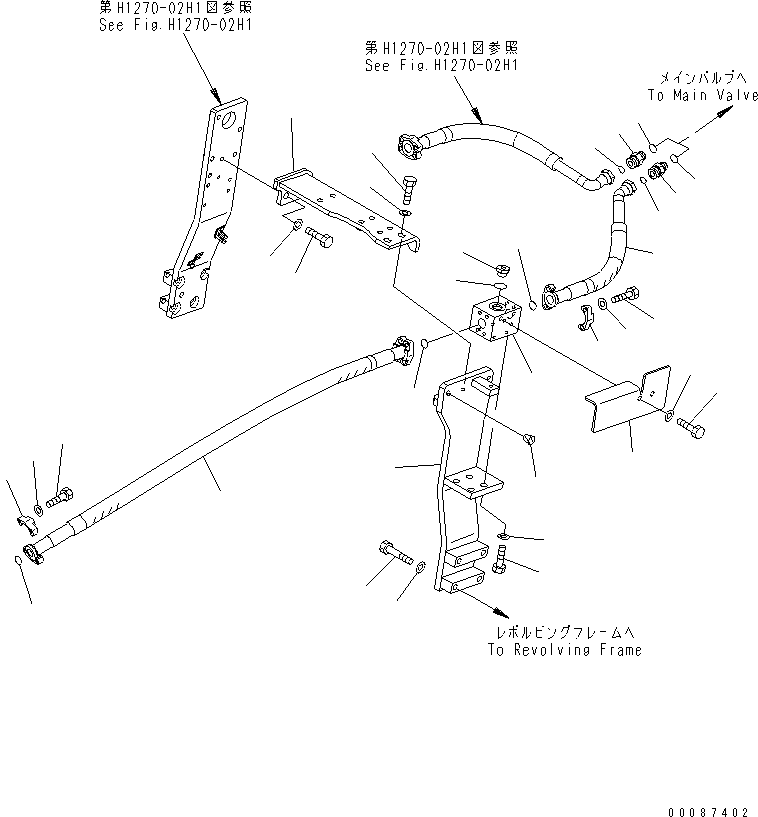 第H1270-02H1図参照
See Fig.H1270-02H1

第H1270-02H1図参照
See Fig.H1270-02H1

メインバルブへ
To Main Valve

レボルビングフレームへ
To Revolving Frame

00087402