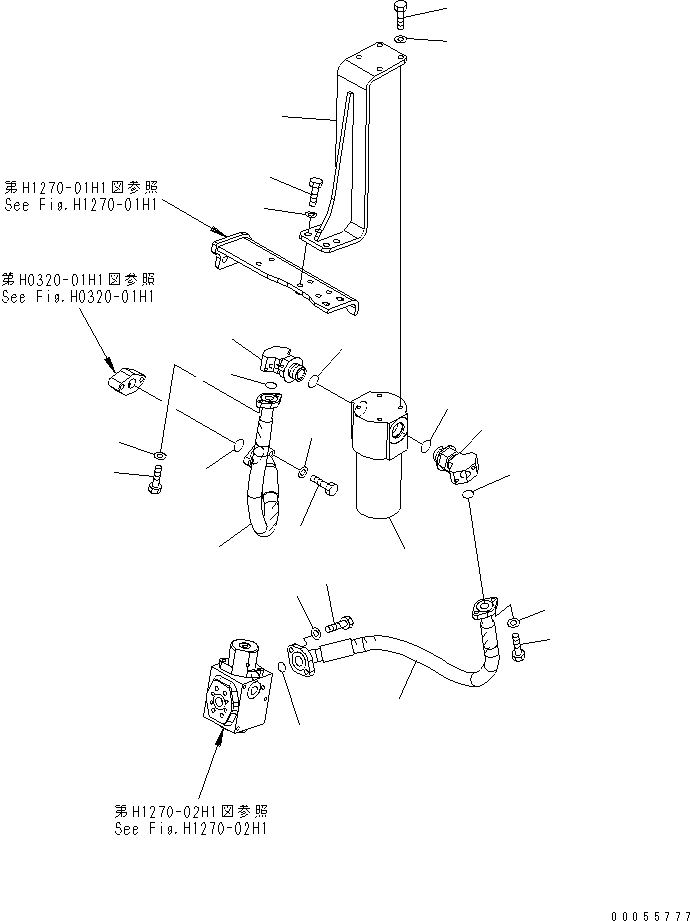 第H1270-01H1図参照
See Fig.H1270-01H1

第H0320-01H1図参照
See Fig.H0320-01H1

第H1270-02H1図参照
See Fig.H1270-02H1

00055777