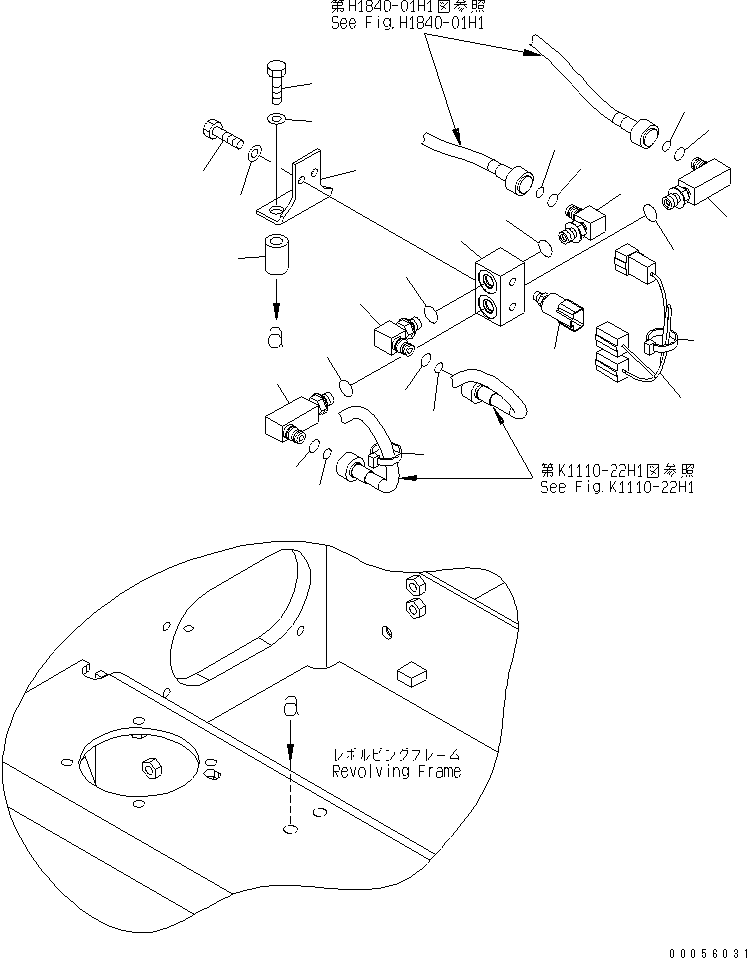 第H1840-01H1図参照
See Fig.H1840-01H1

a

第K1110-22H1図参照
See Fig.K1110-22H1

a

レボルビングフレーム
Revolving Frame

00056031