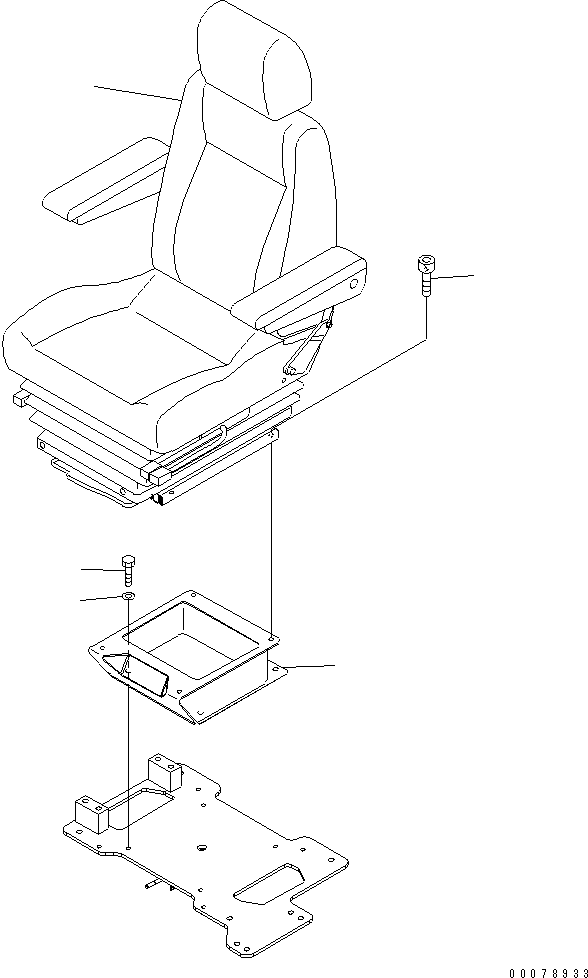 00078933