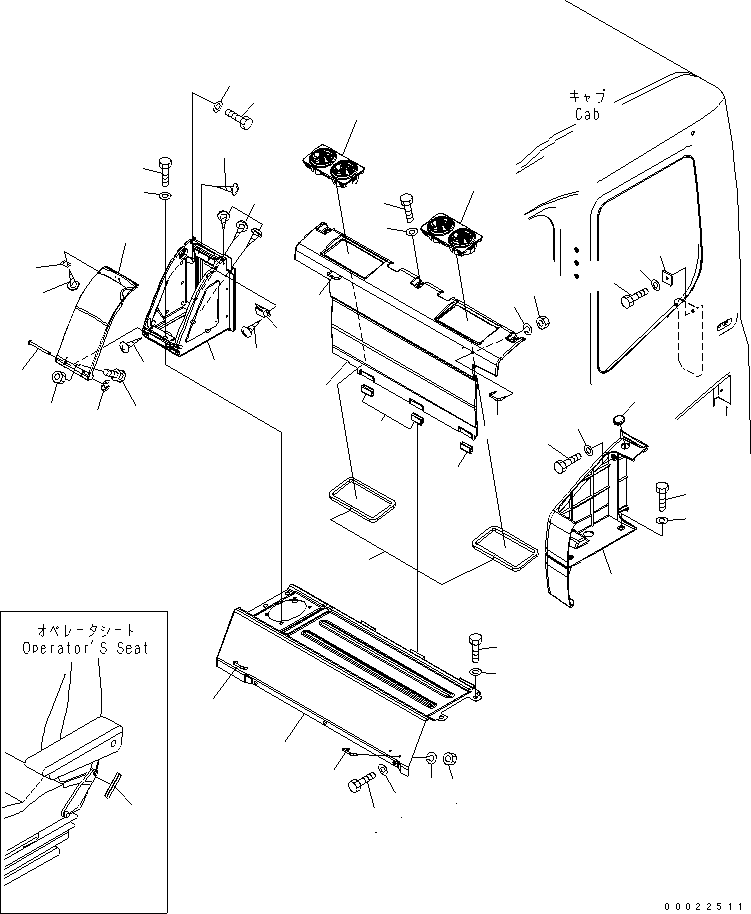 キャブ
Cab

オペレータシート
Operator'S Seat

00022511