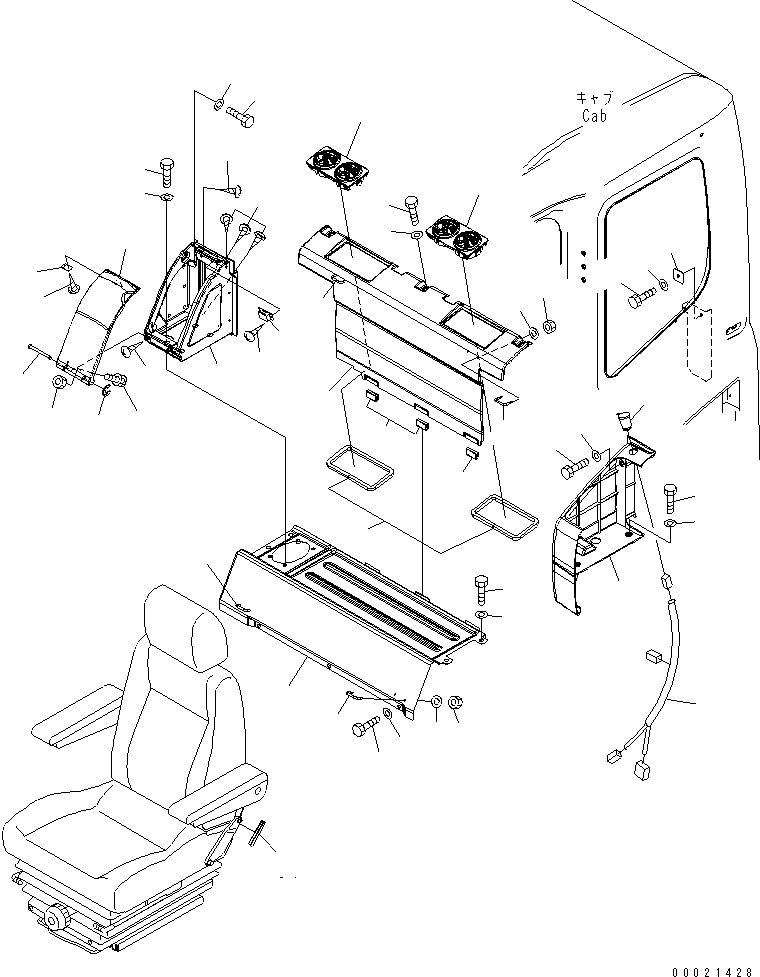 キャブ
Cab

00021428