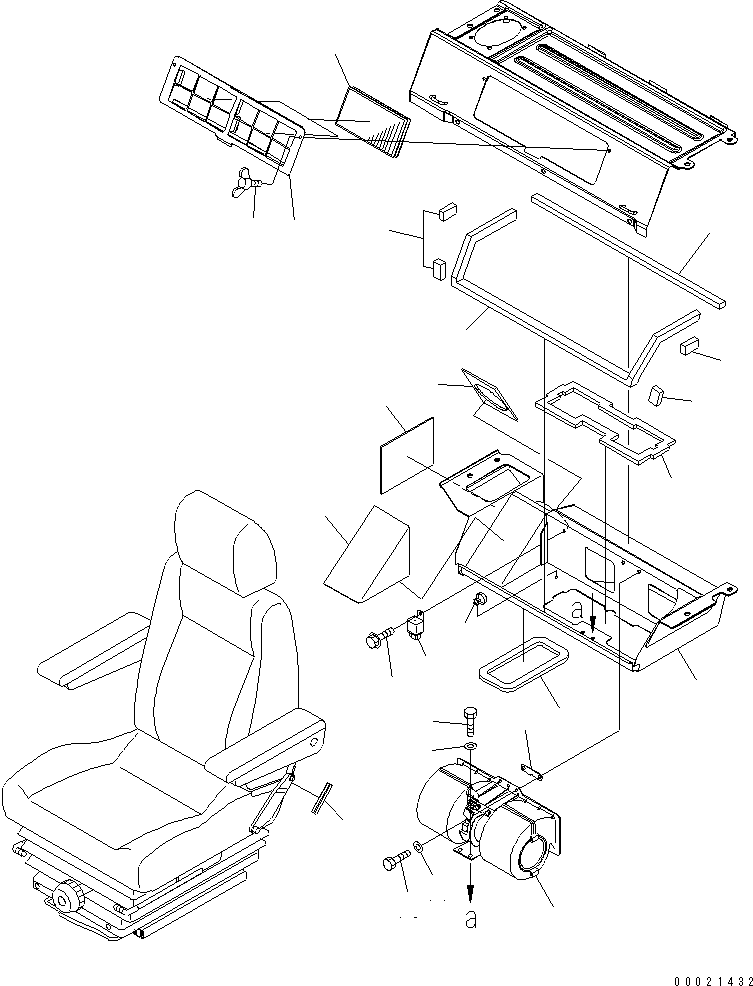 a

a

00021432