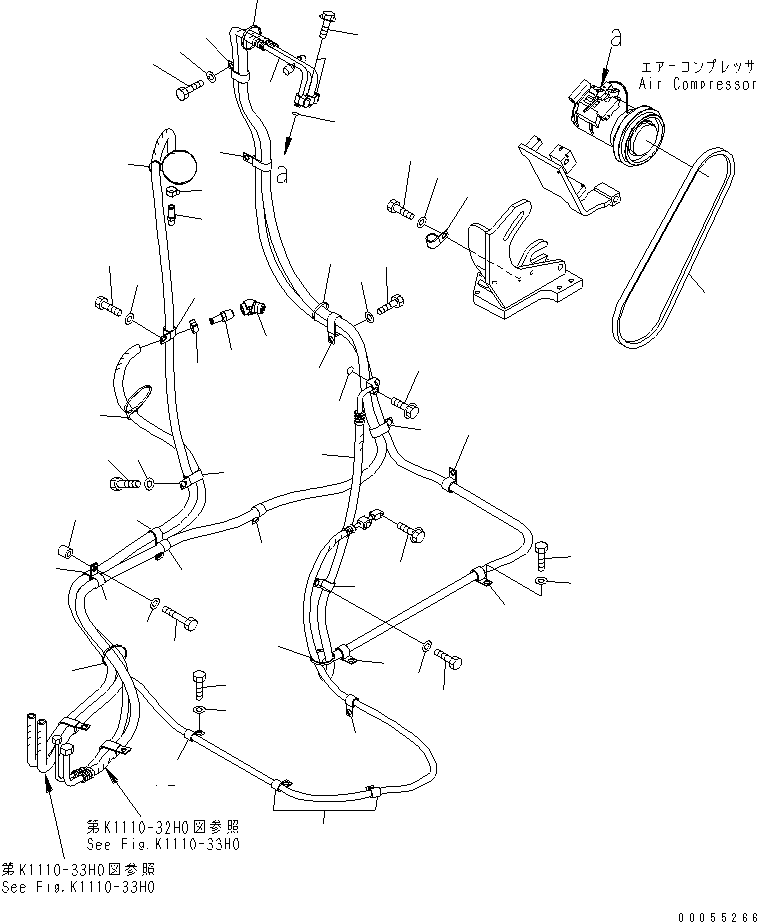 a
エアーコンプレッサ
Air Compressor
a
第K1110-32H0図参照
See Fig.K1110-33H0
第K1110-33H0図参照
See Fig.K1110-33H0
00055266