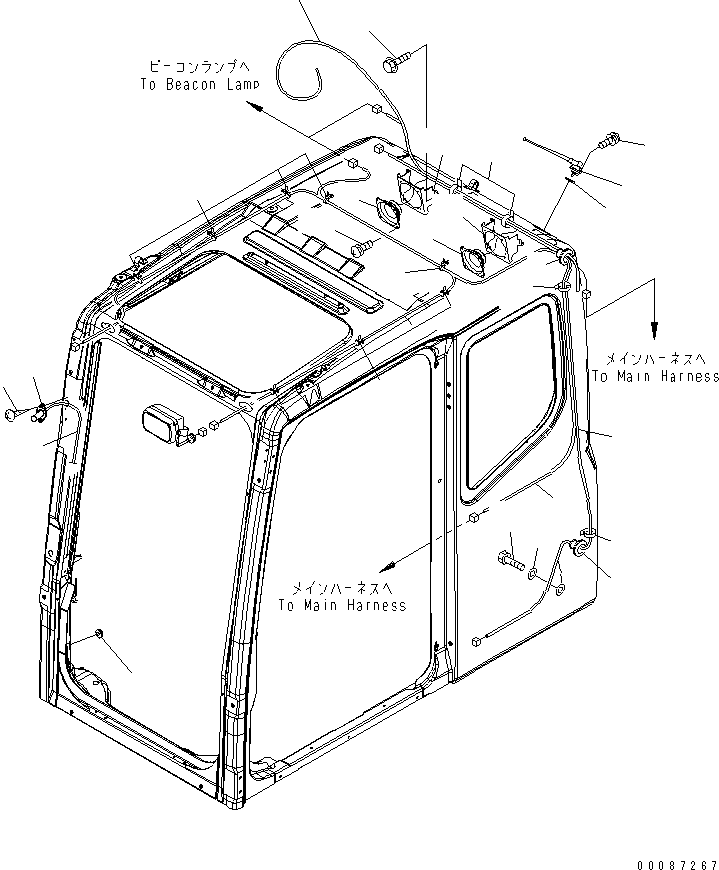 ビーコンランプへ
To Beacon Lamp

メインハーネスへ
To Main Harness

メインハーネスへ
To Main Harness

00087267