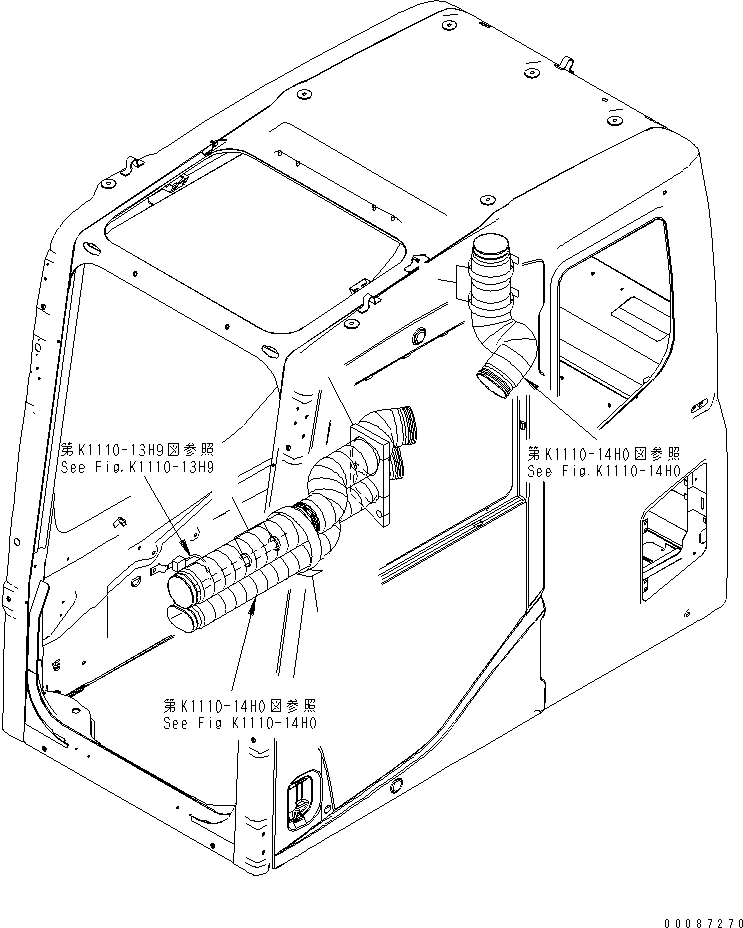 第K1110-13H9図参照
See Fig.K1110-13H9

第K1110-14H0図参照
See Fig.K1110-14H0

第K1110-14H0図参照
See Fig K1110-14H0

00087270