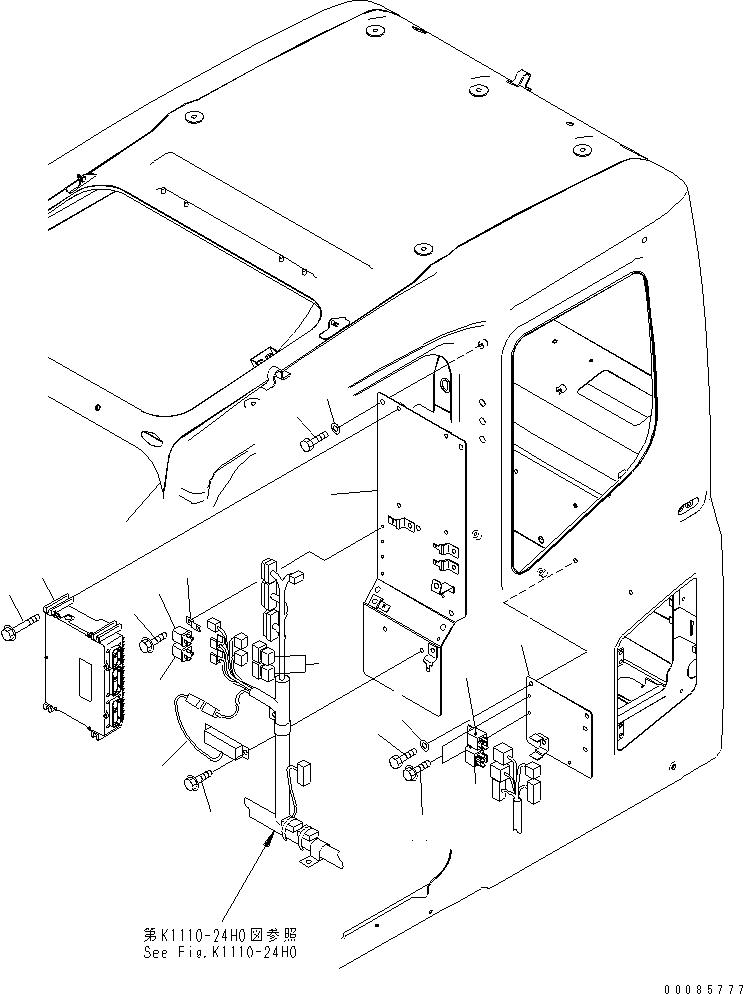 第K1110-24H0図参照
See Fig.K1110-24H0

00085777