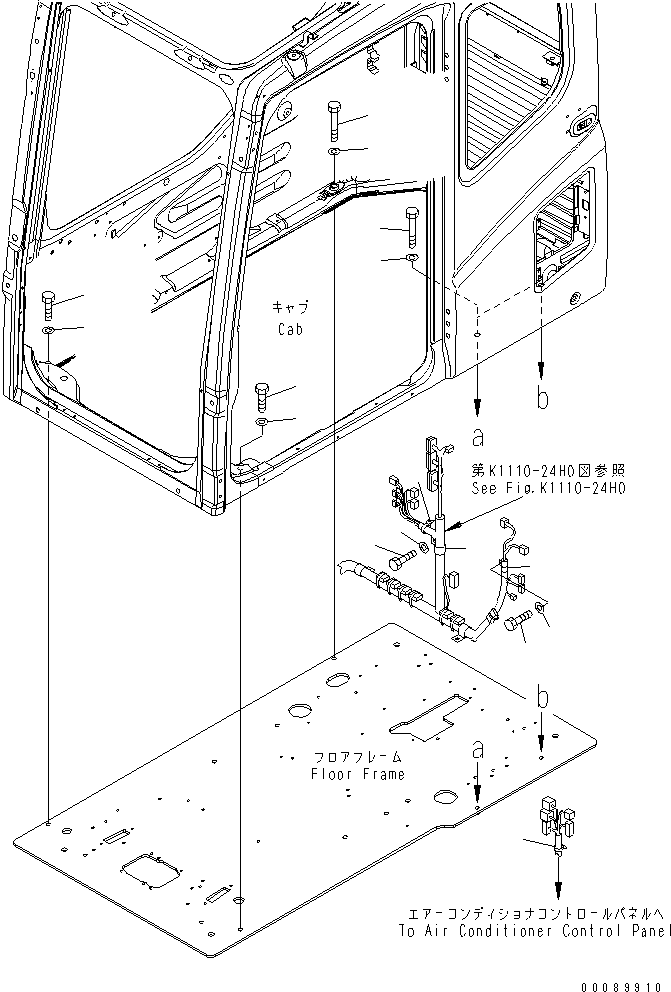 キャブ
Cab

b

a

第K1110-24H0図参照
See Fig.K1110-24H0

b

a

フロアフレーム
Floor Frame

エアーコンディショナコントロールパネルへ
To Air Conditioner Control Panel

00089910