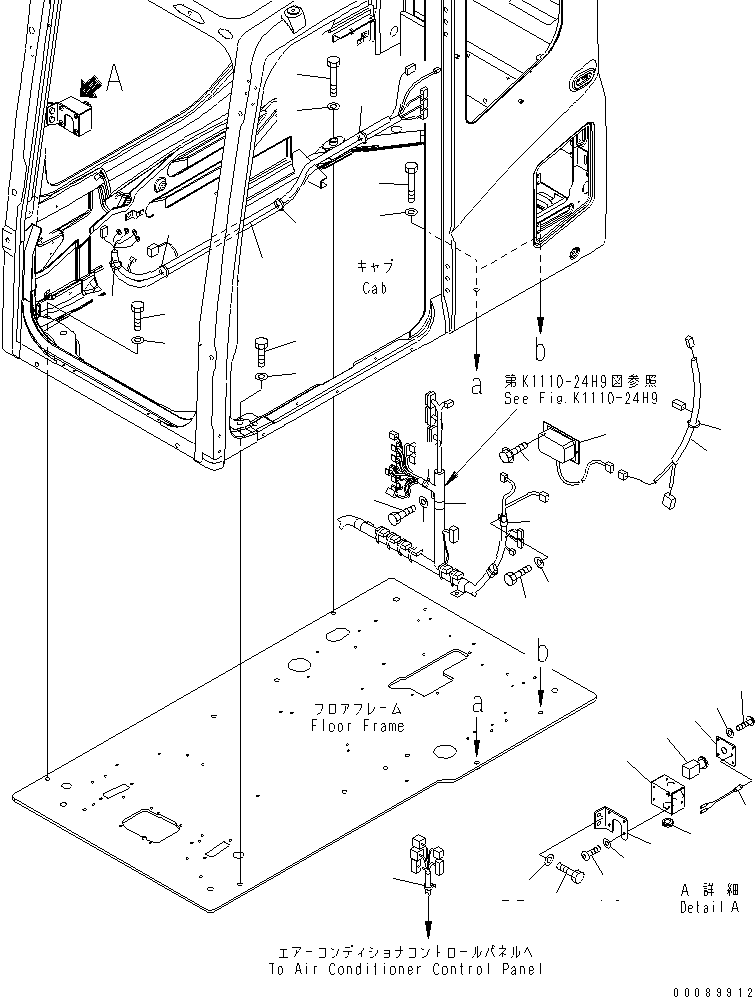 A

キャブ
Cab

b

a

第K1110-24H9図参照
See Fig.K1110-24H9

b

a

フロアフレーム
Floor Frame

A 詳細
Detail A

エアーコンディショナコントロールパネルへ
To Air Conditioner Control Panel

00089912