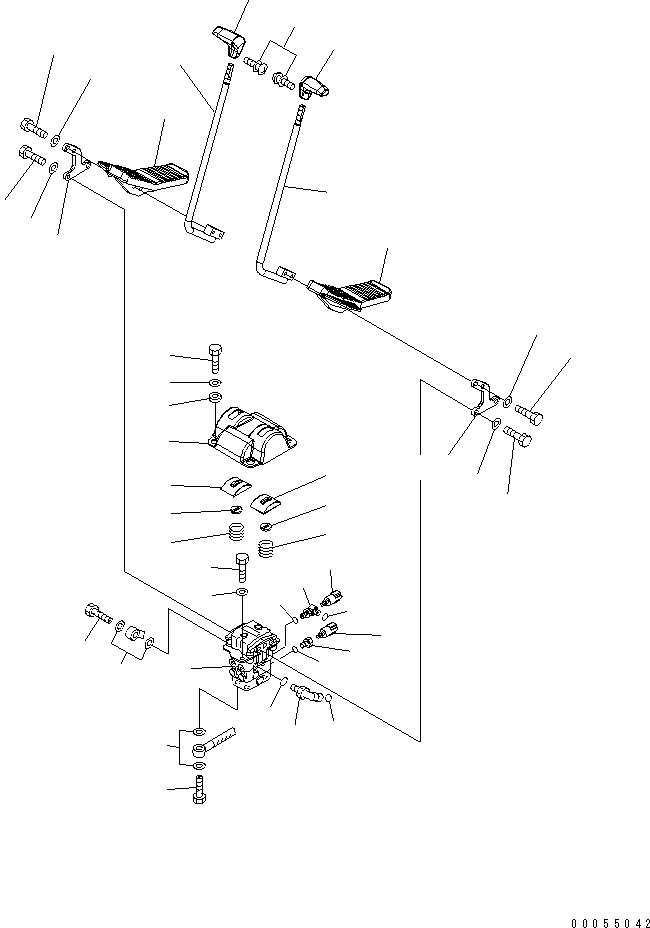 00055042