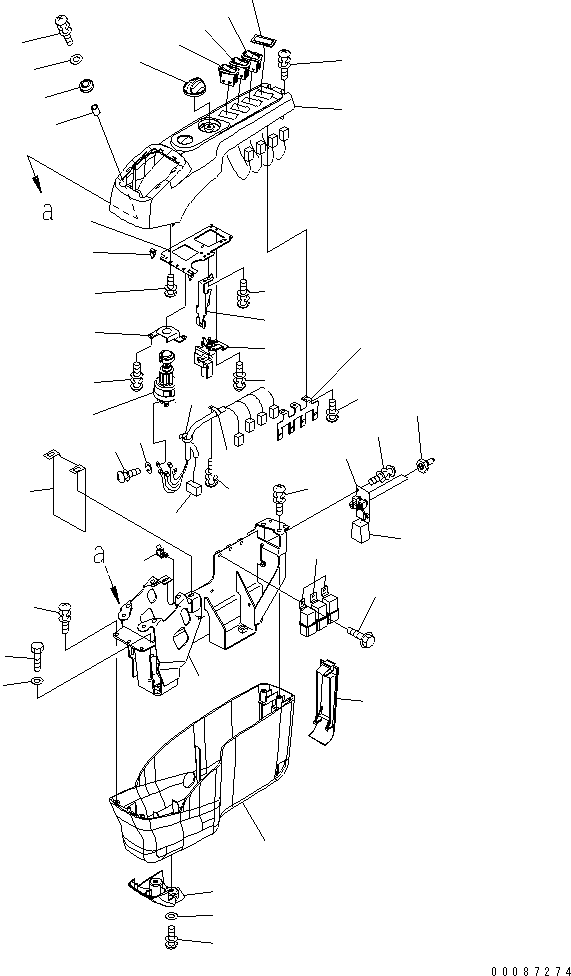 a

a

00087274