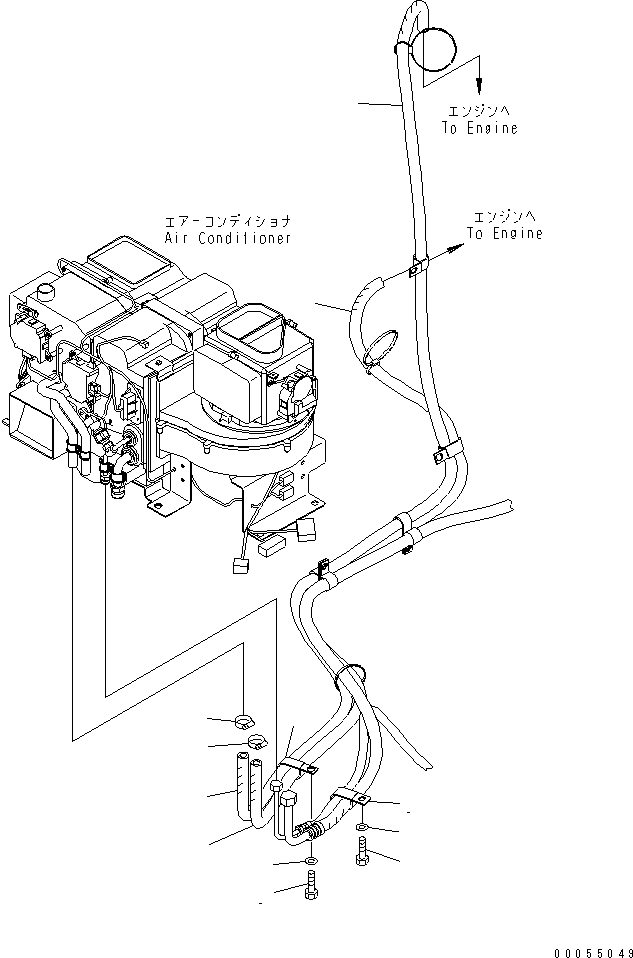 エンジンへ
To Engine

エンジンへ
To Engine

エアーコンディショナ
Air Conditioner

00055049