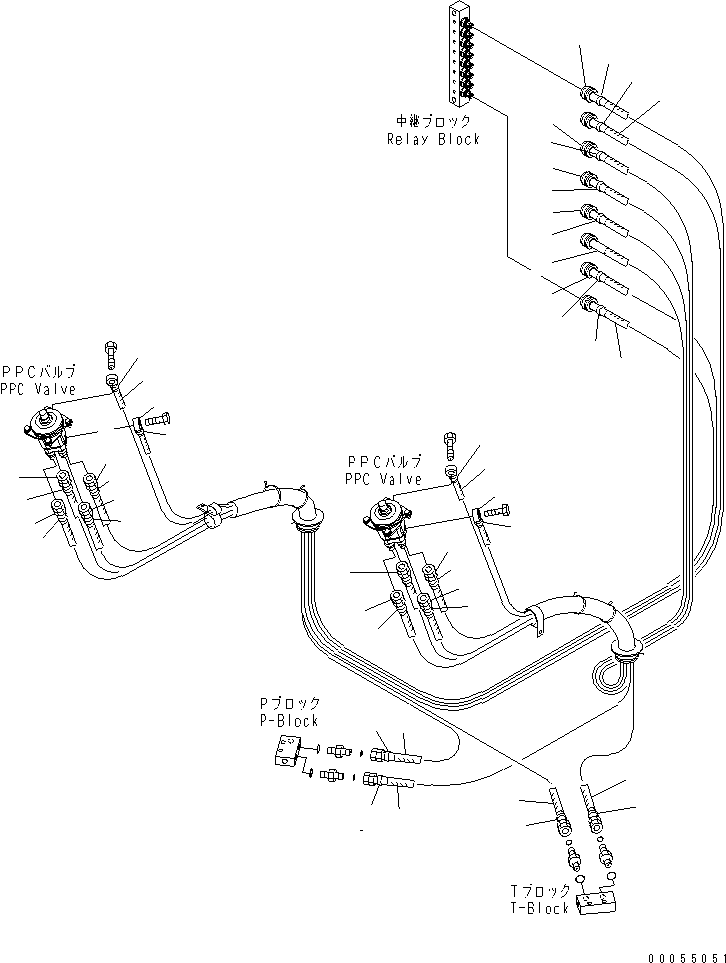 中継ブロック
Relay Block

PPCバルブ
PPC Valve

PPCバルブ
PPC Valve

Pブロック
P-Block

Tブロック
T-Block

00055051