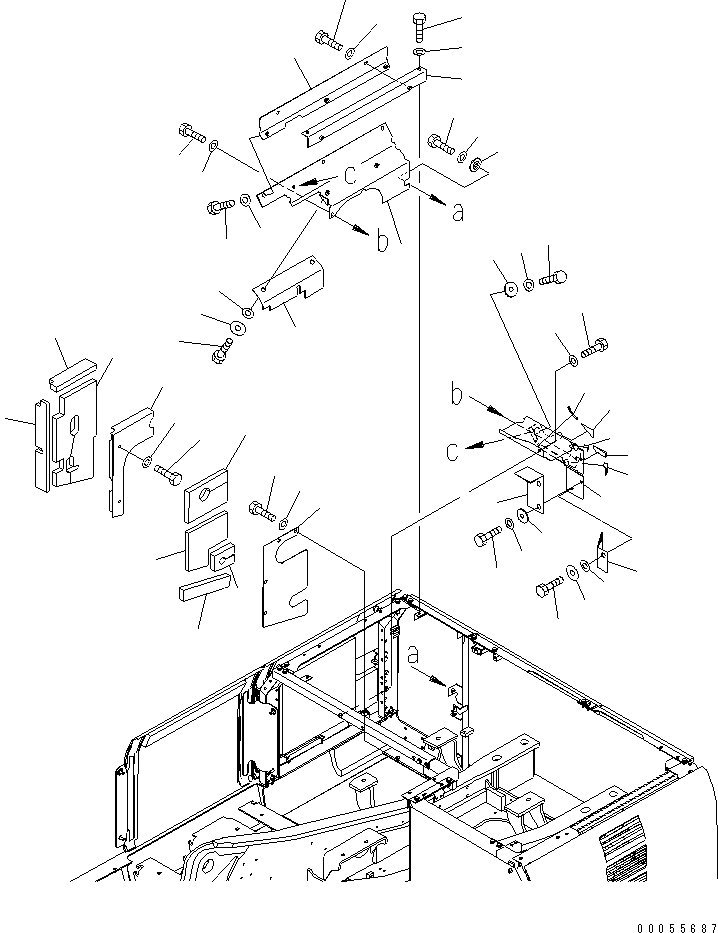 c
a
b
b
c
a
00055687