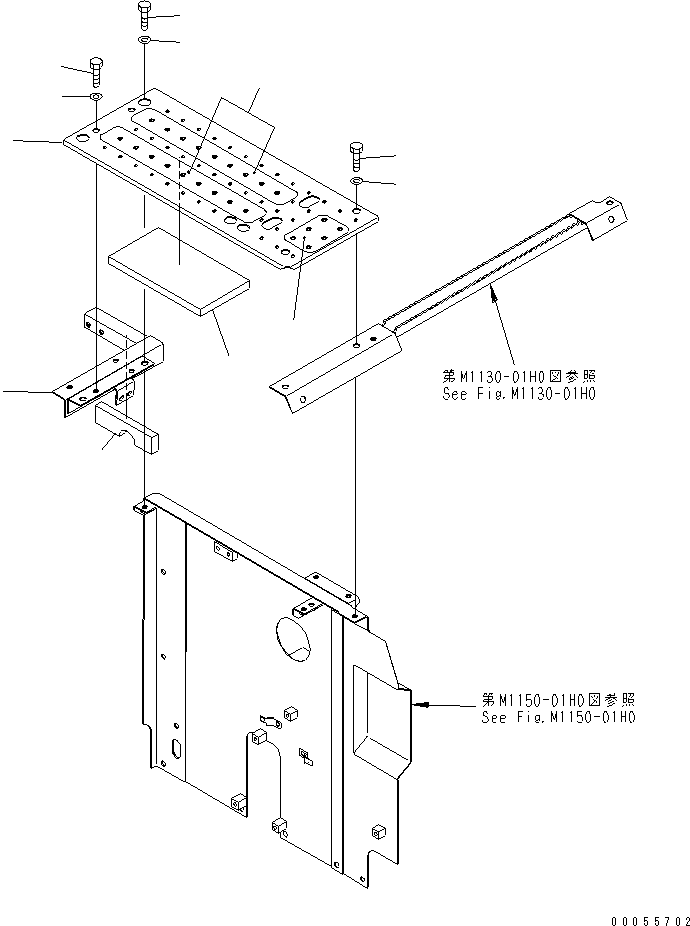 第M1130-01H0図参照
See Fig.M1130-01H0

第M1150-01H0図参照
See Fig.M1150-01H0

00055702