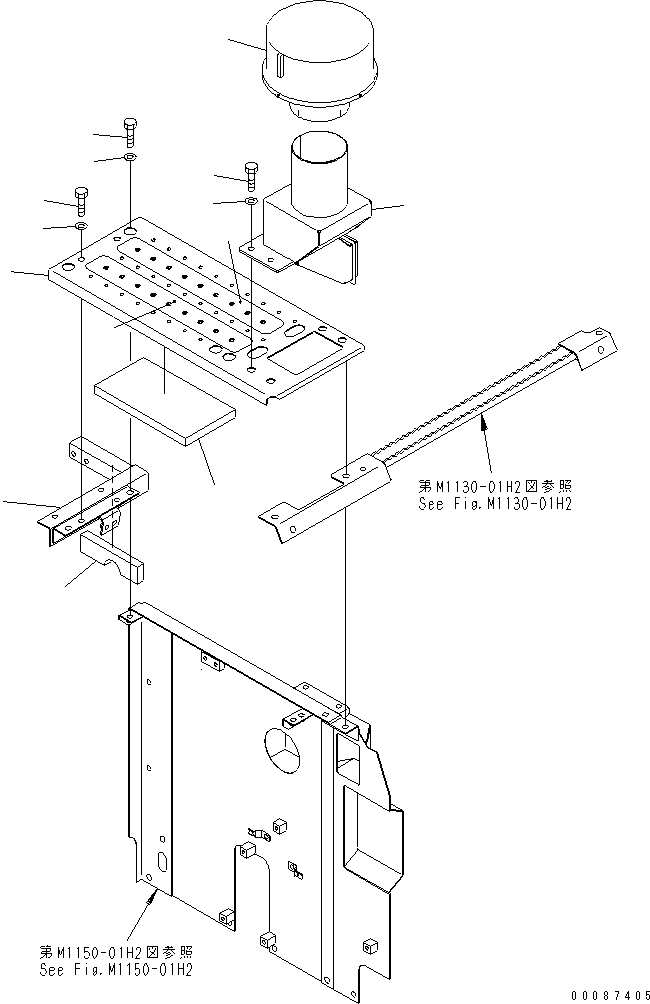 第M1130-01H2図参照
See Fig.M1130-01H2

第M1150-01H2図参照
See Fig.M1150-01H2

00087405