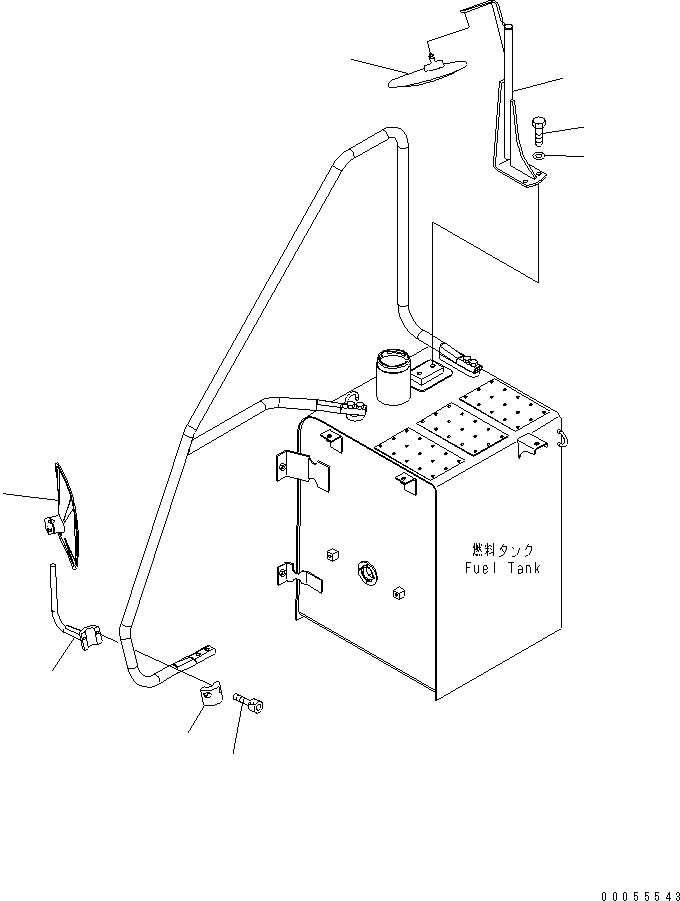 燃料タンク
Fuel Tank

00055543