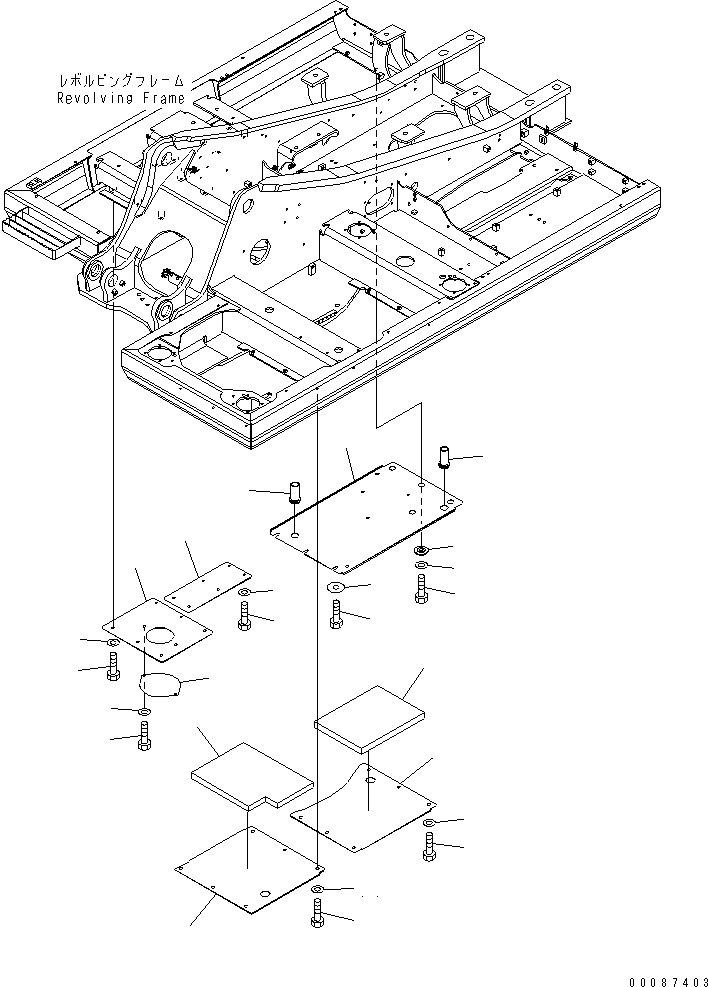 レボルビングフレーム
Revolving Frame

00087403