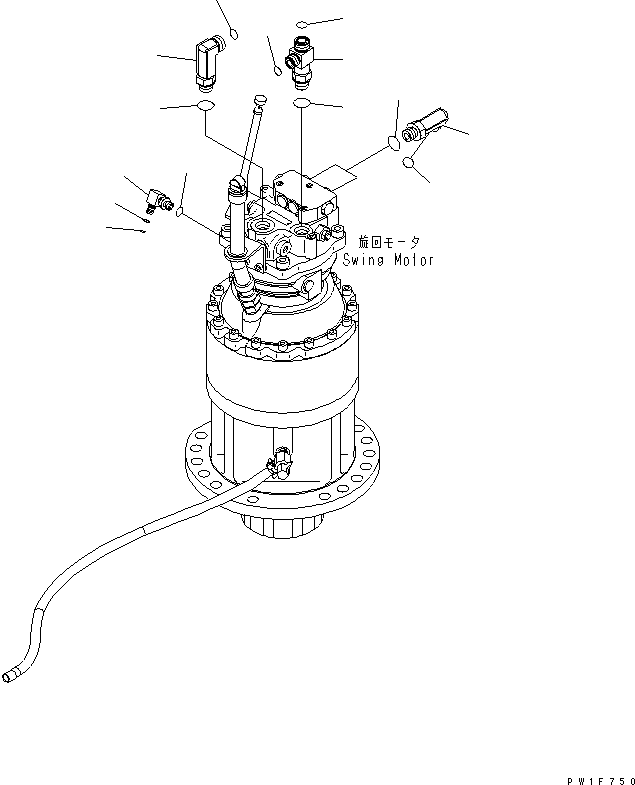 旋回モータ
Swing Motor

PW1F750