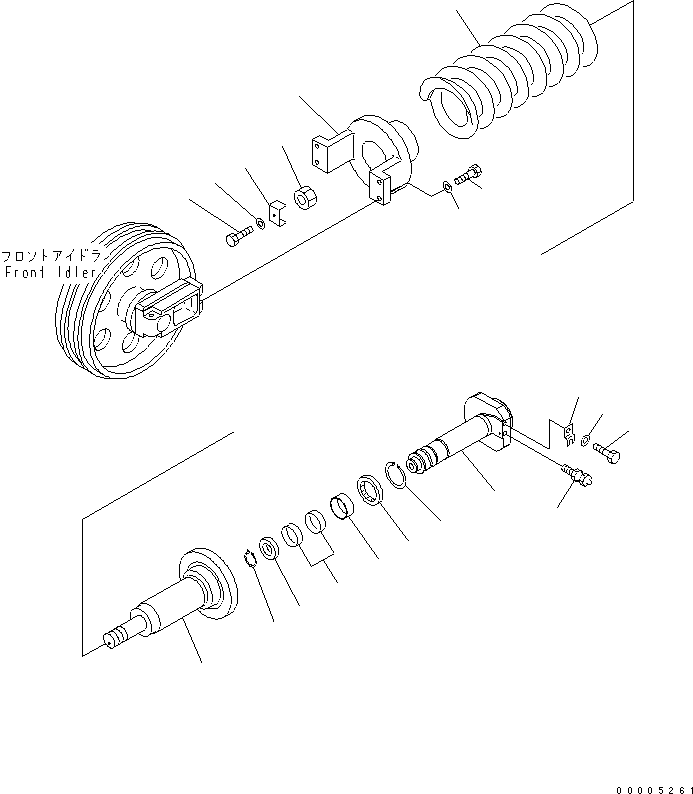 フロントアイドラ
Front Idler

00005261