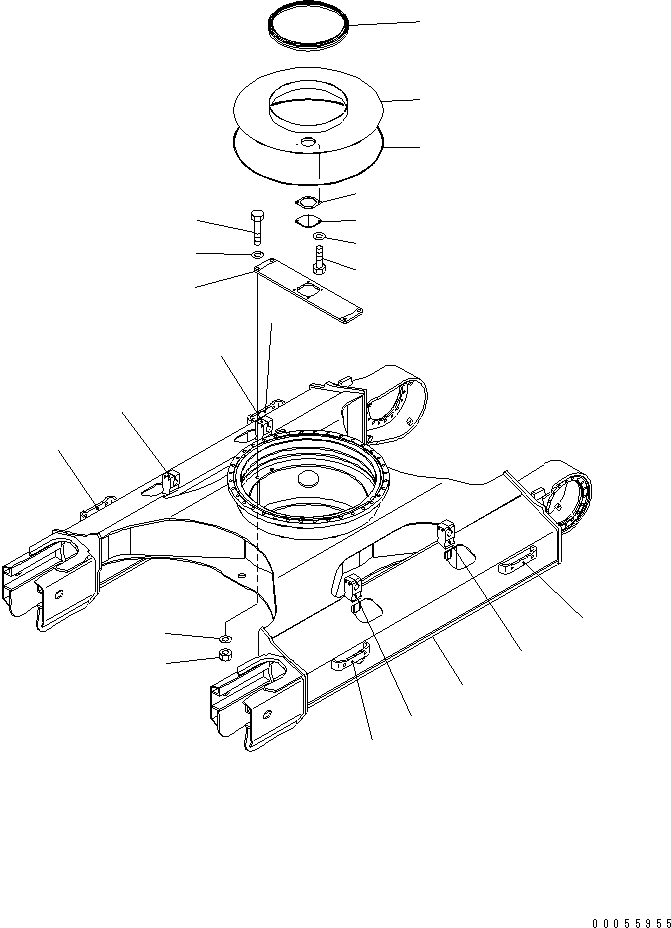 00055955