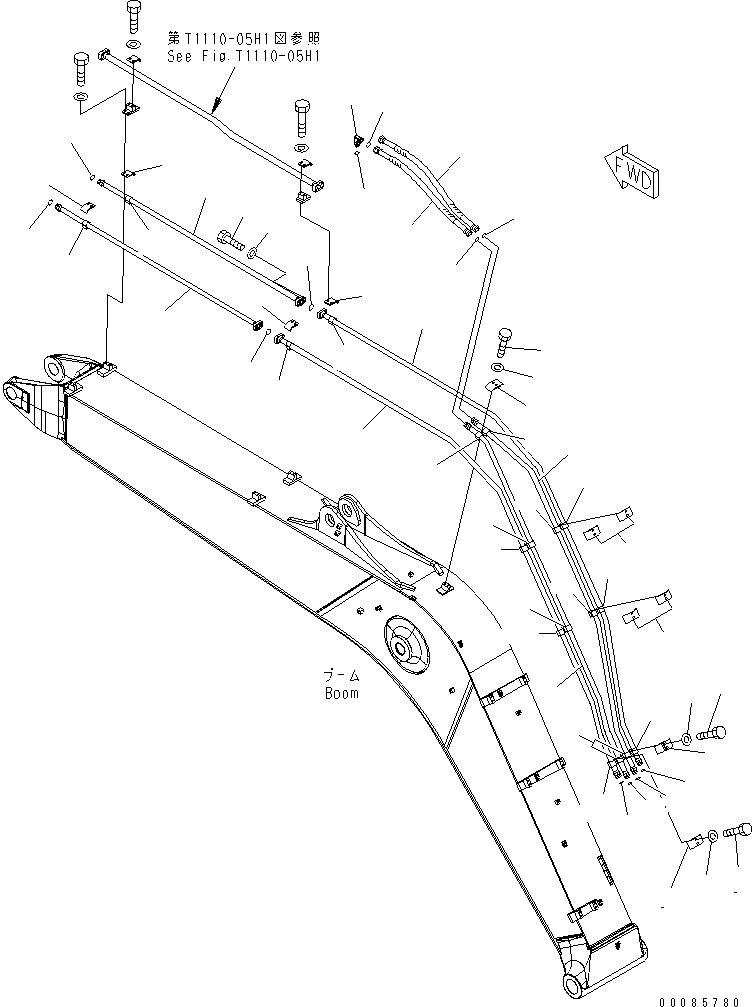 第T1110-05H1図参照
See Fig.T1110-05H1

FWD

ブーム
Boom

00085780