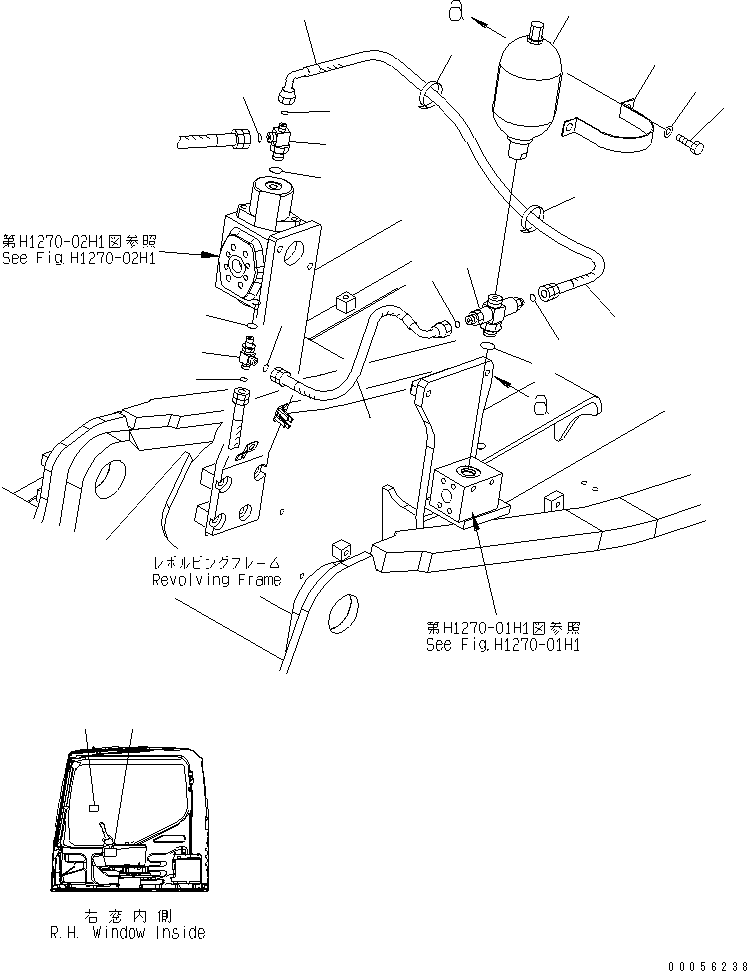 a

第H1270-02H1図参照
See Fig.H1270-02H1

a

レボルビングフレーム
Revolving Frame

第H1270-01H1図参照
See Fig.H1270-01H1

右窓内側
R.H. Window Inside

00056238