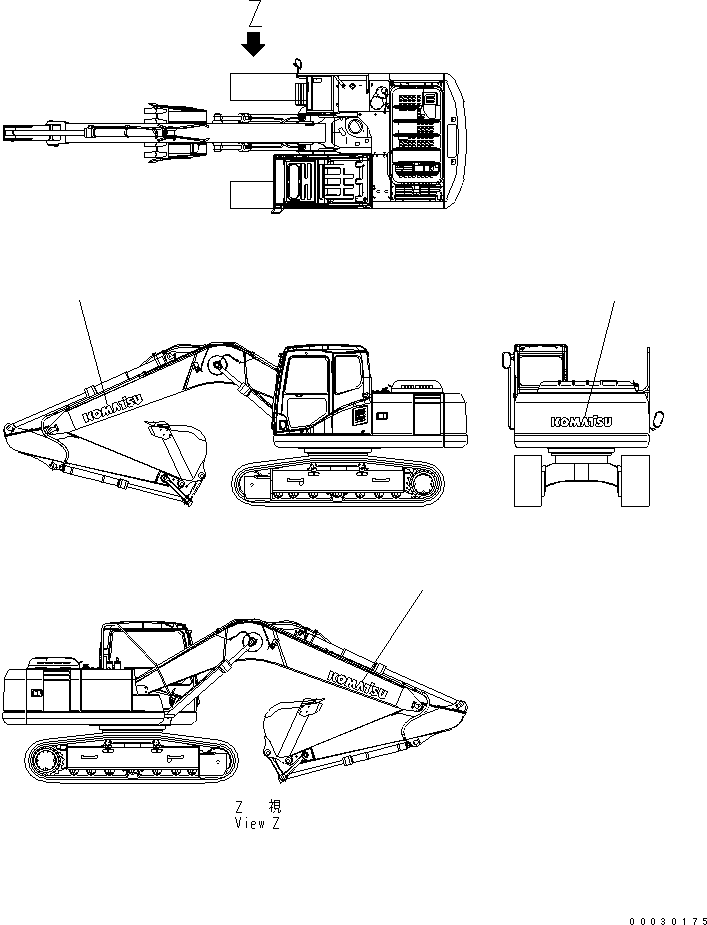 Z

KOMATSU

KOMATSU

KOMATSU

Z 視
View Z

00030175