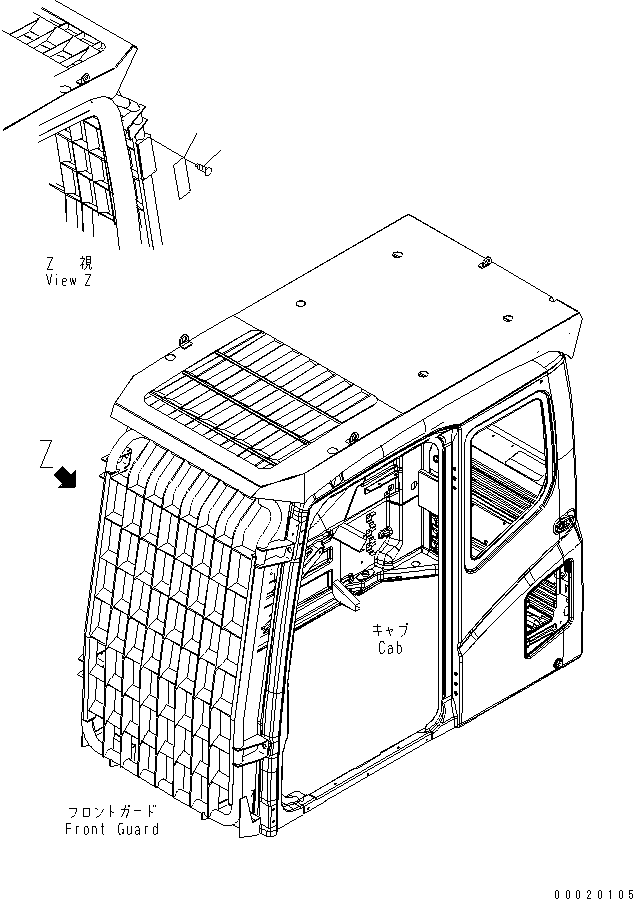 Z 視
View Z

Z

キャブ
Cab

フロントガード
Front Guard

00020105