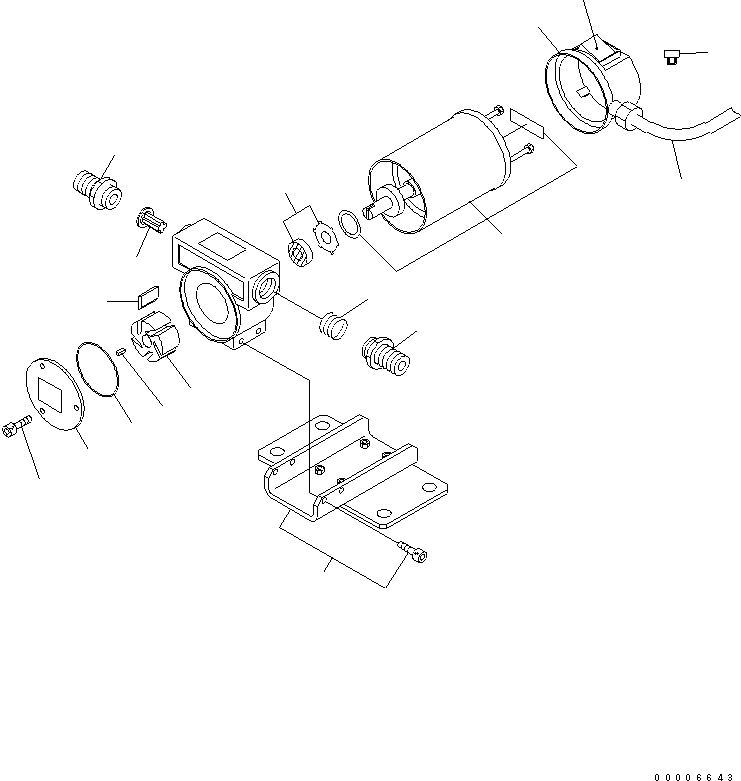 00006643