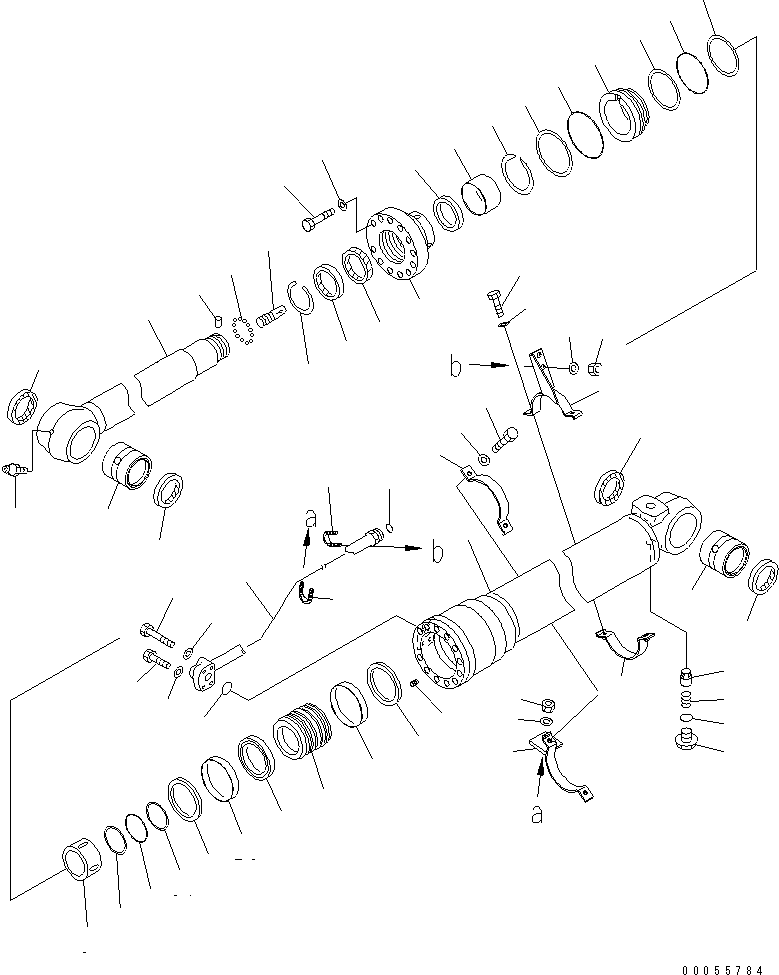 b
a
b
a
00055784