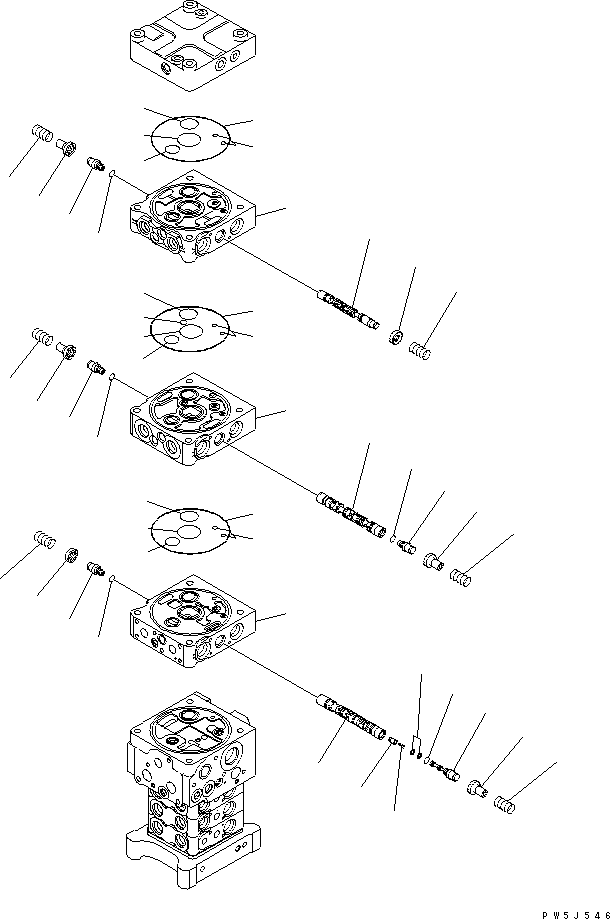 PW5J546