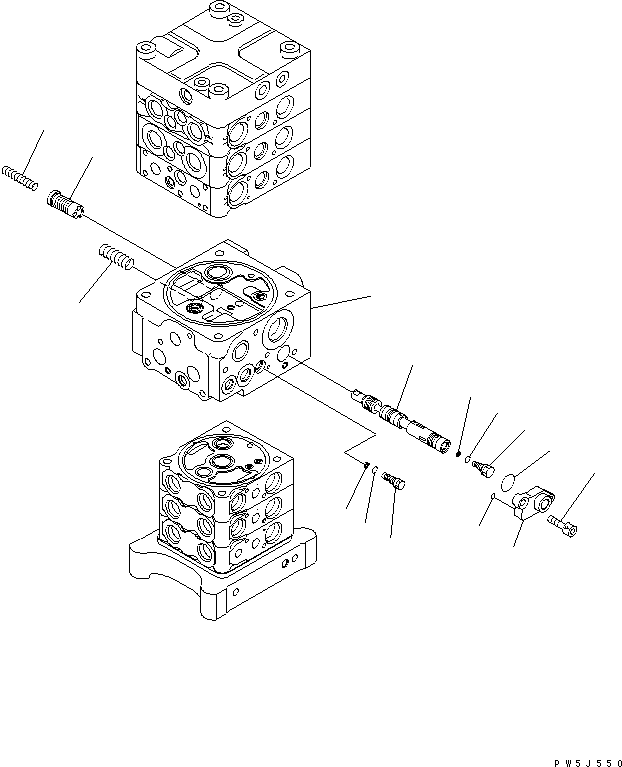 PW5J550