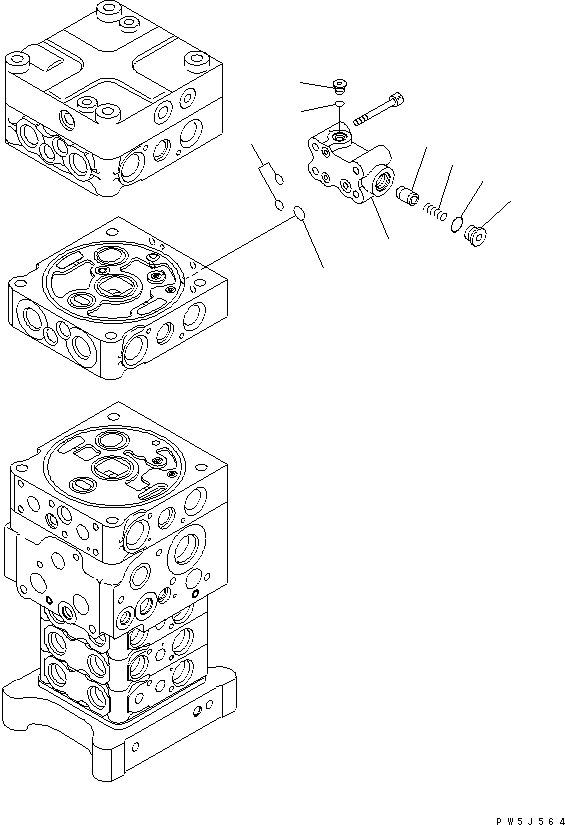 PW5J564