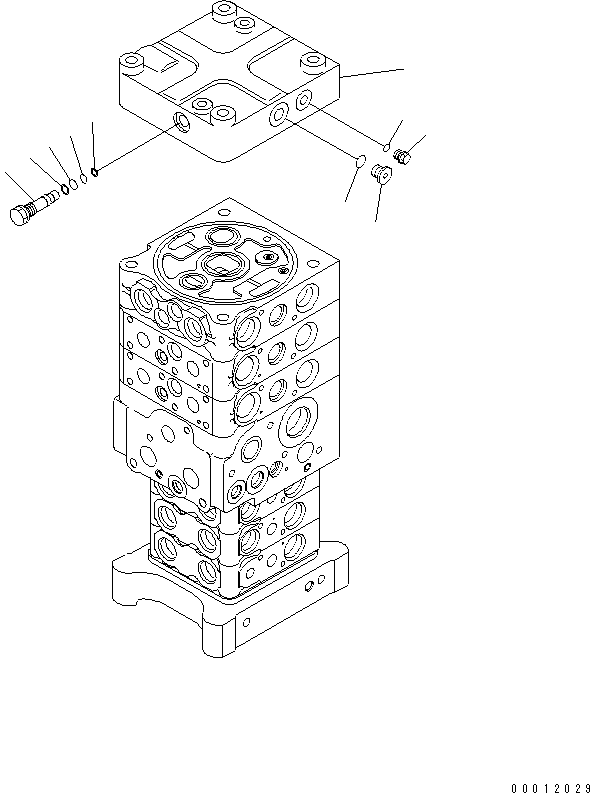 00012029