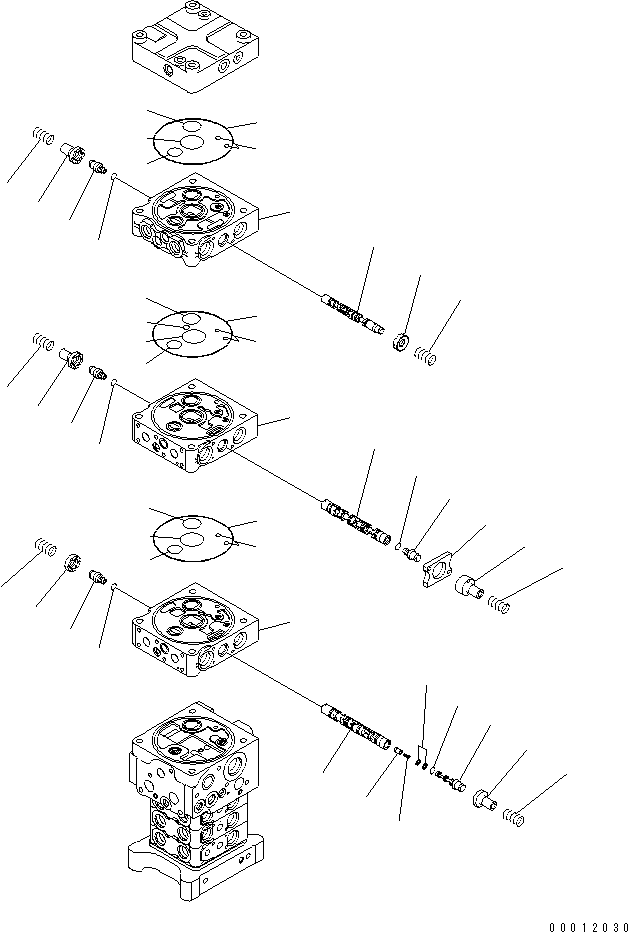 00012030