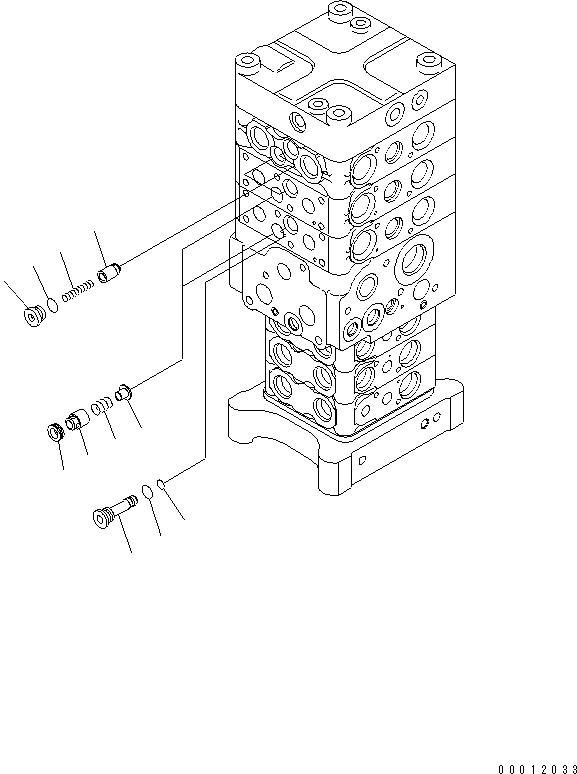 00012033