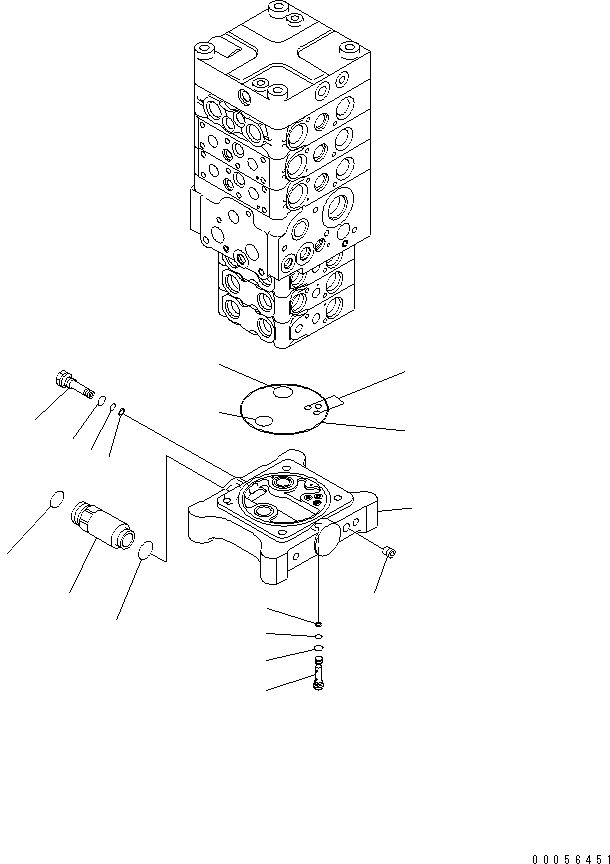 00056451