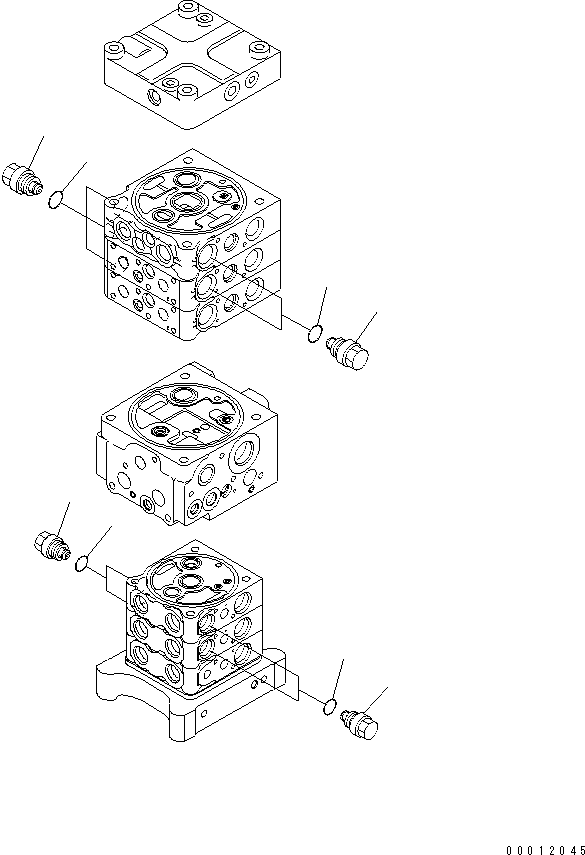 00012045